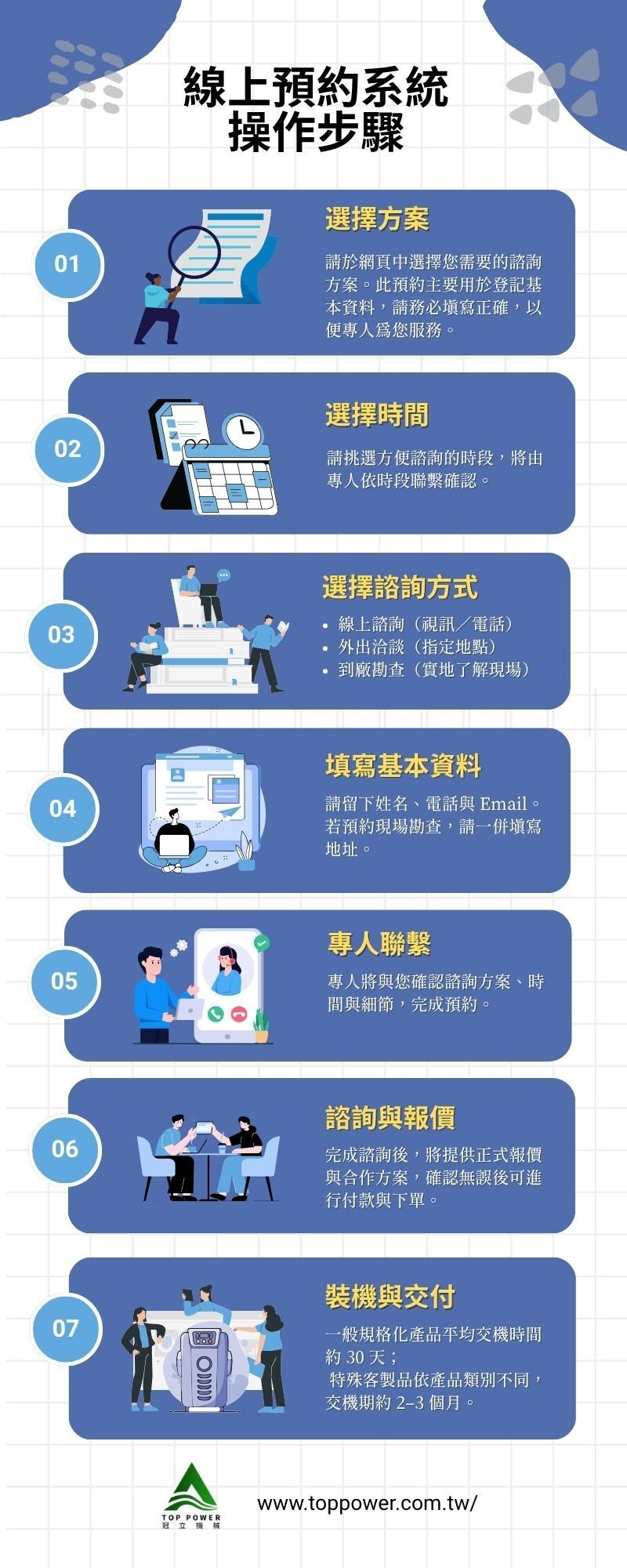 線上預約系統
操作步驟

01
選擇方案
請於網頁中選擇您需要的諮詢方案。此預約主要用於登記基本資料，請務必填寫正確，以便專人爲您服務。

02
選擇時間
請挑選方便諮詢的時段，將由專人依時段聯繫確認。

03
選擇諮詢方式
• 線上諮詢（視訊／電話）
• 外出洽談（指定地點）
• 到廠勘查（實地了解現場）

04
填寫基本資料
請留下姓名、電話與 Email。若預約現場勘查，請一併填寫地址。

05
專人聯繫
專人將與您確認諮詢方案、時間與細節，完成預約。

06
諮詢與報價
完成諮詢後，將提供正式報價與合作方案，確認無誤後可進行付款與下單。

07
裝機與交付
一般規格化產品平均交機時間約 30 天；
特殊客製品依產品類別不同，交機期約 2–3 個月。

TOP POWER
冠立機械
www.toppower.com.tw/